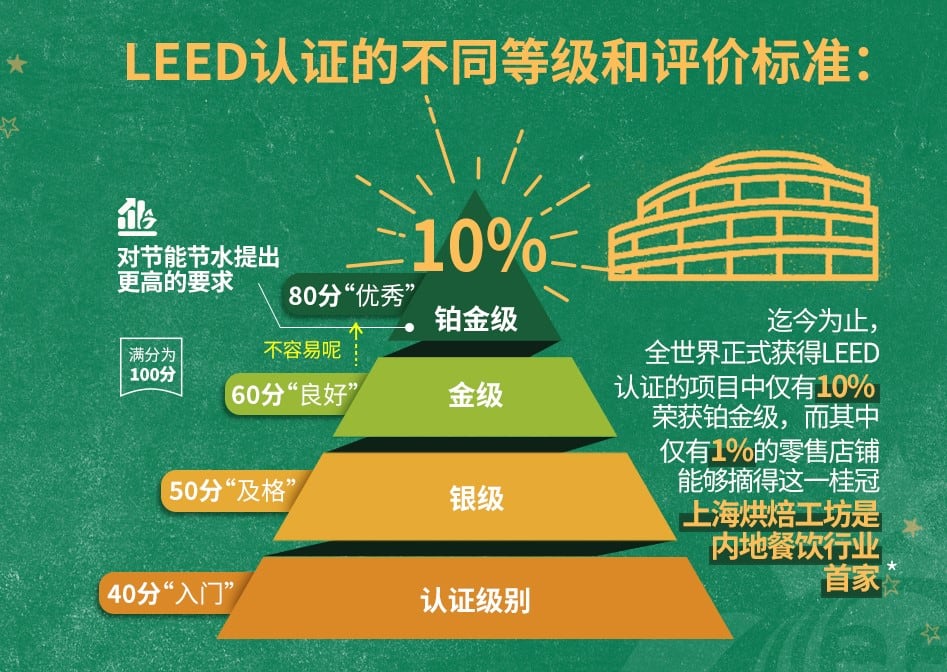 LEED认证的不同等级和评价标准：

对节能节水提出更高的要求

满分为100分

10%

80分“优秀”
铂金级

不容易呢

60分“良好”
金级

50分“及格”
银级

40分“入门”
认证级别

迄今为止，全世界正式获得LEED认证的项目中仅有10%荣获铂金级，而其中仅有1%的零售店铺能够摘得这一桂冠

上海烘焙工坊是内地餐饮行业首家*