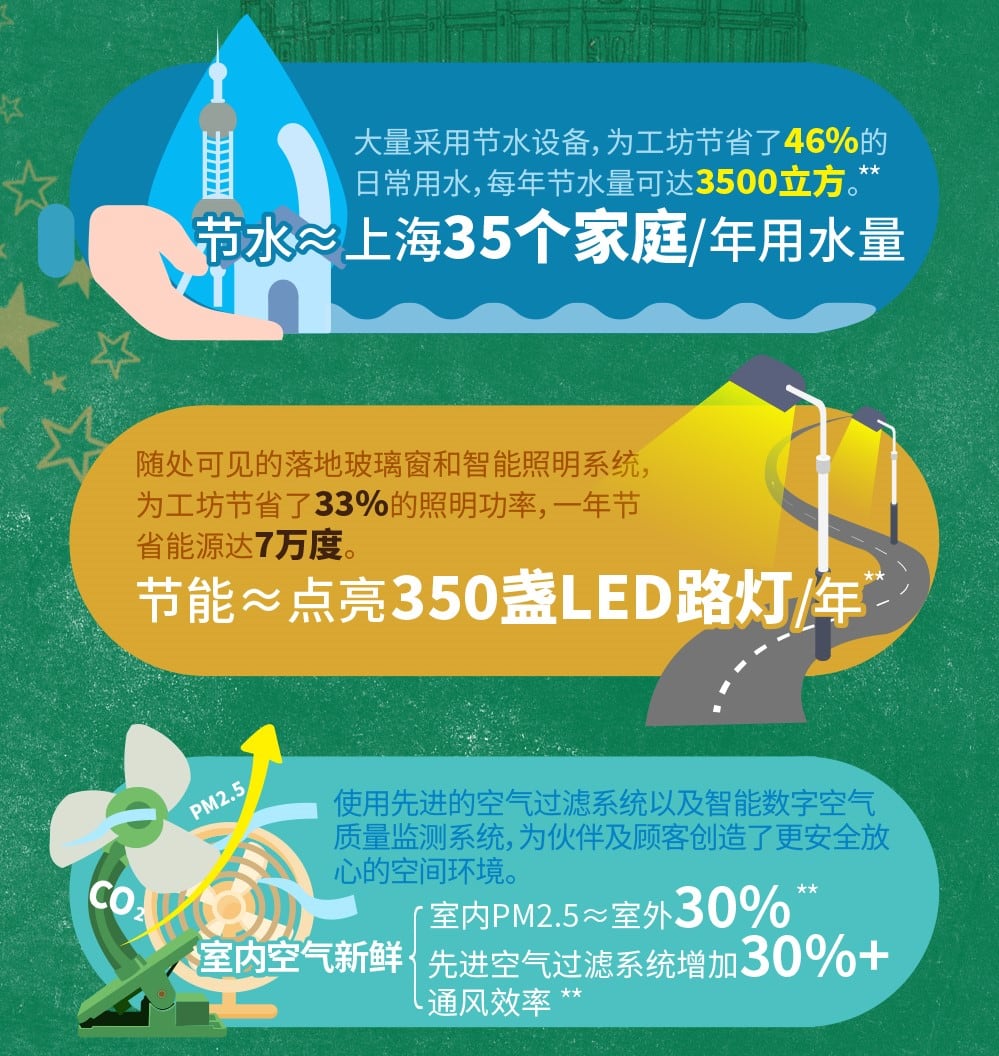 大量采用节水设备，为工坊节省了46%的日常用水，每年节水量可达3500立方。**

节水≈上海35个家庭/年用水量

随处可见的落地玻璃窗和智能照明系统，为工坊节省了33%的照明功率，一年节省能源达7万度。

节能≈点亮350盏LED路灯/年**

PM2.5

$CO_2$

使用先进的空气过滤系统以及智能数字空气质量监测系统，为伙伴及顾客创造了更安全放心的空间环境。

室内空气新鲜

室内PM2.5≈室外30%**

先进空气过滤系统增加30%+通风效率 **